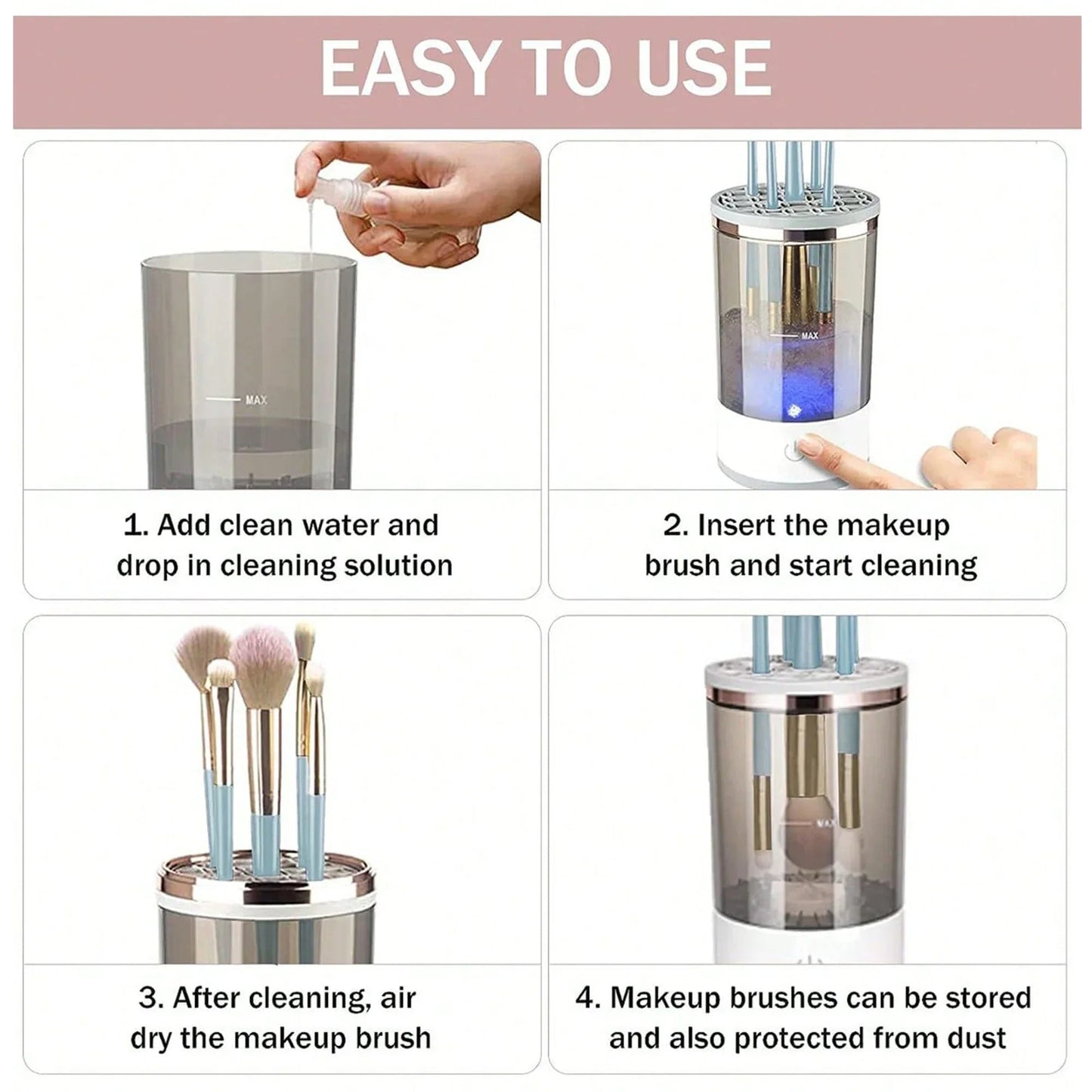 EASY TO USE

MAX

1. Add clean water and drop in cleaning solution

MAX

2. Insert the makeup brush and start cleaning

3. After cleaning, air dry the makeup brush

MAX

4. Makeup brushes can be stored and also protected from dust